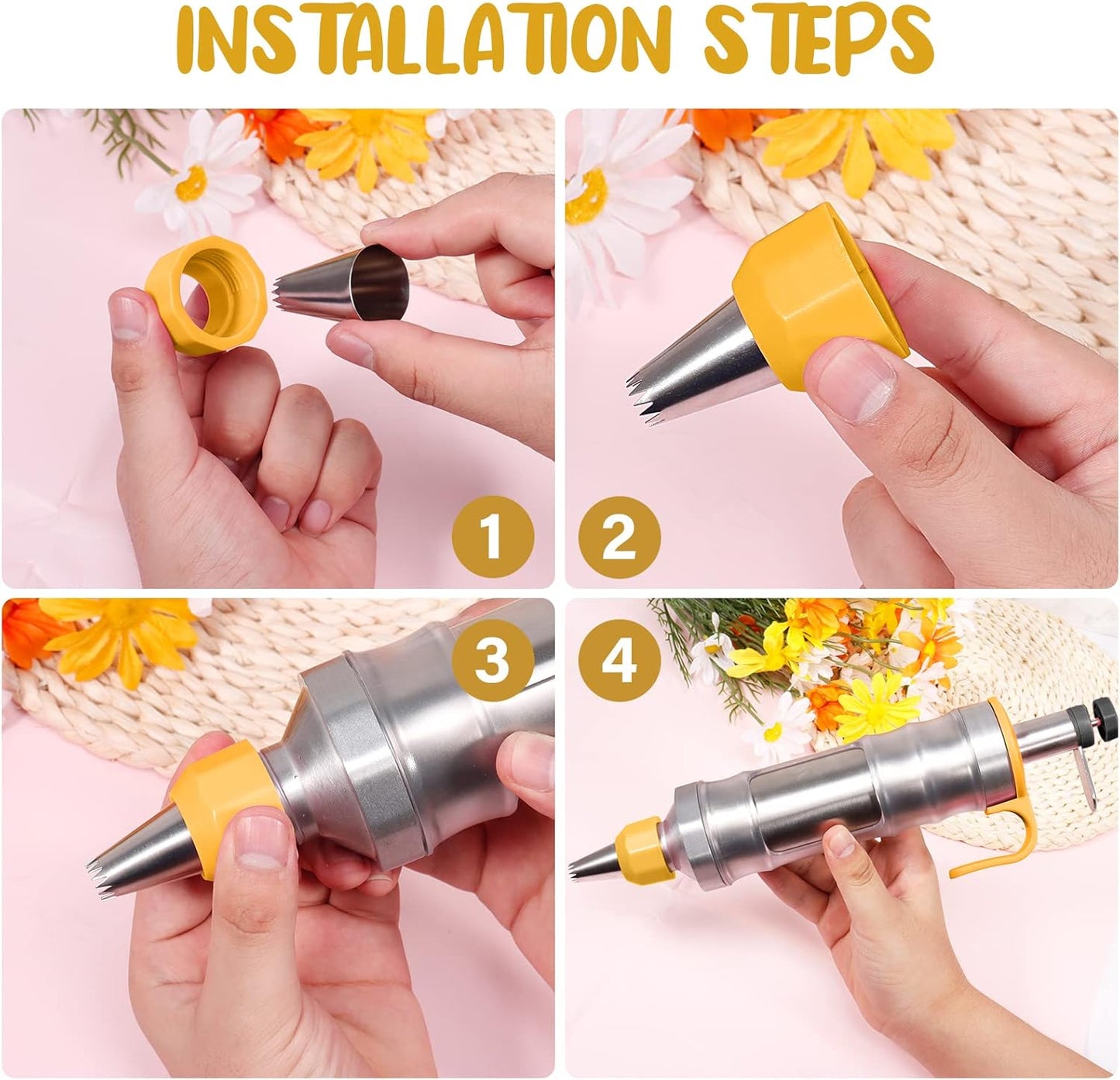 INSTALLATION STEPS

1

2

3

4