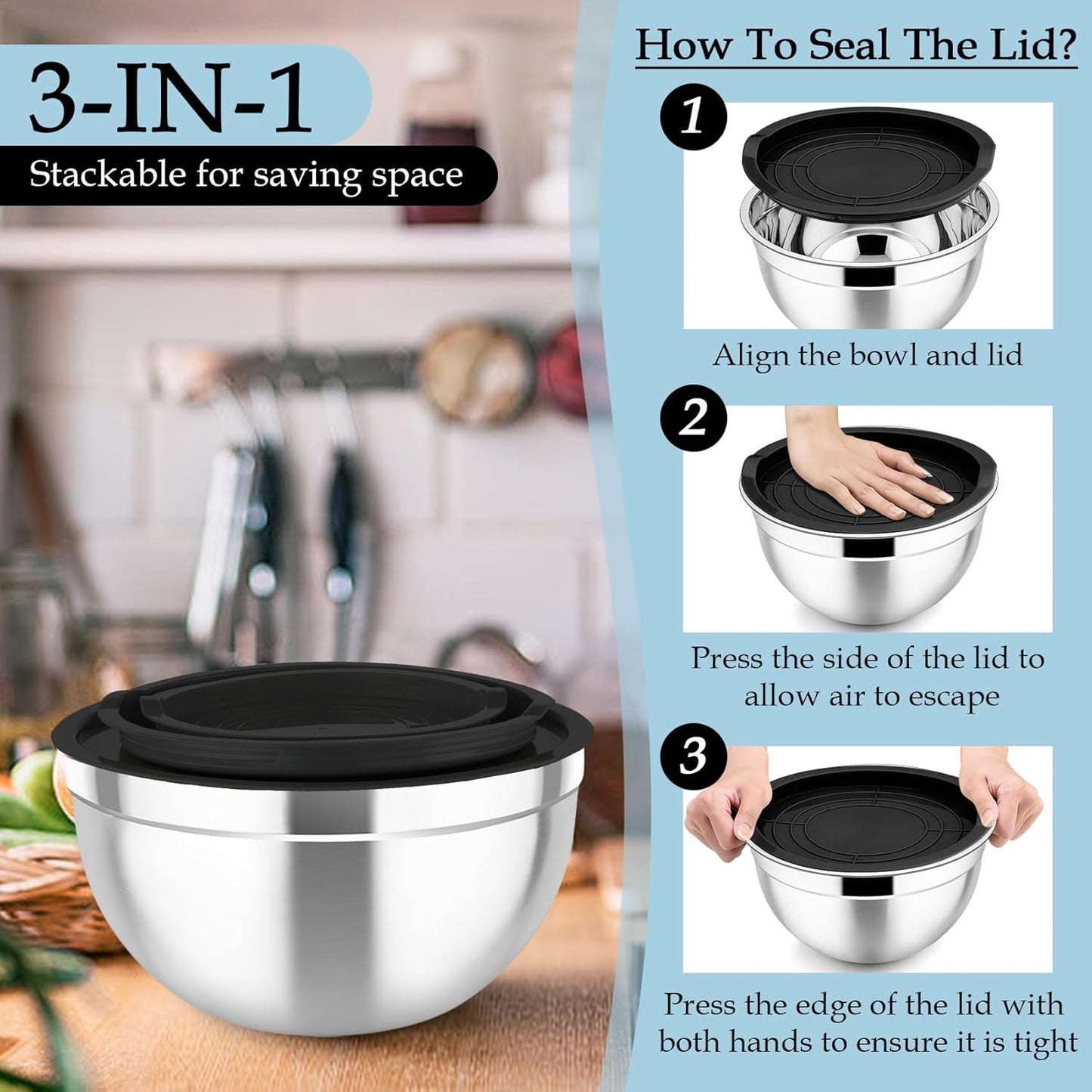 3-IN-1

Stackable for saving space

How To Seal The Lid?

1

Align the bowl and lid

2

Press the side of the lid to allow air to escape

3

Press the edge of the lid with both hands to ensure it is tight