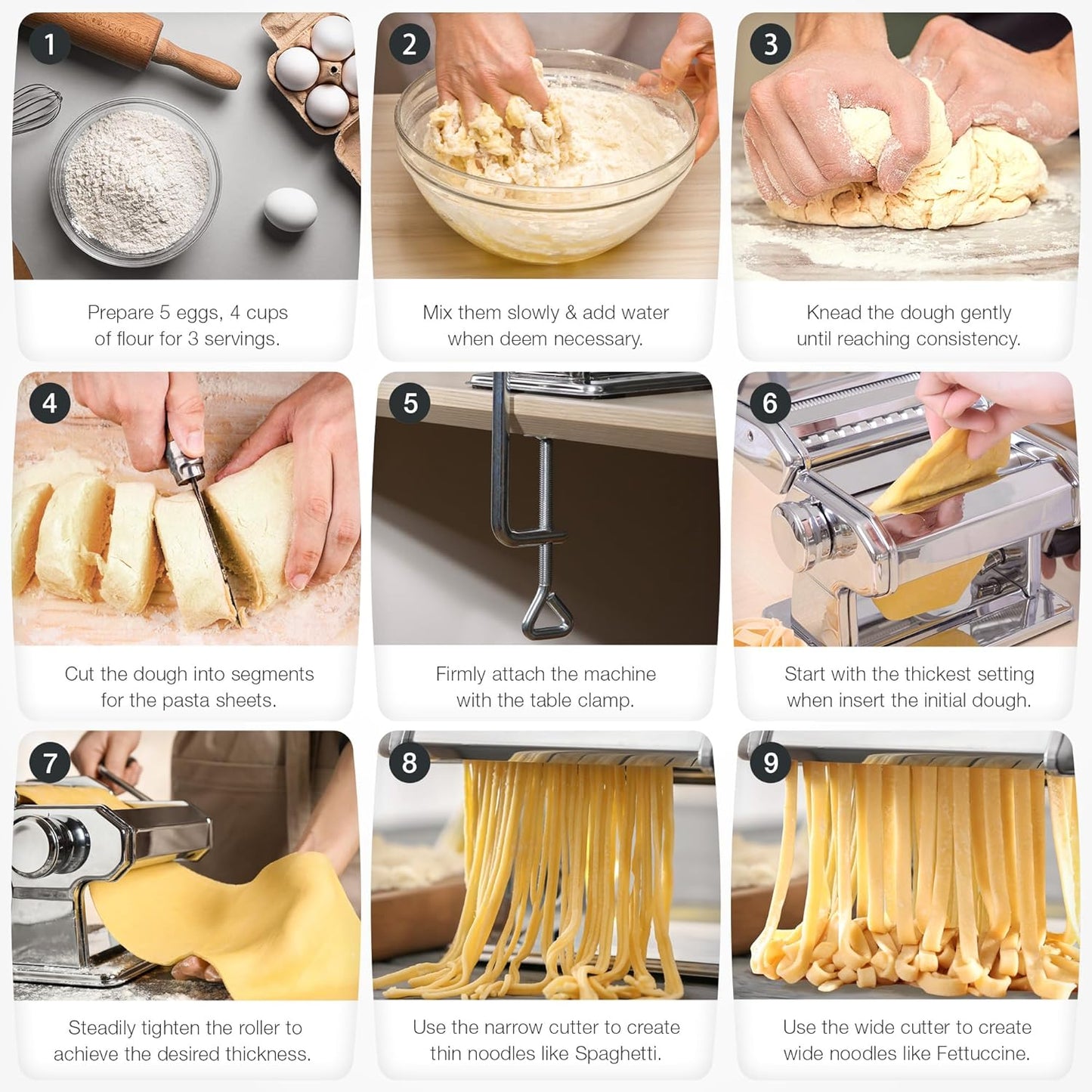 1

Prepare 5 eggs, 4 cups of flour for 3 servings.

2

Mix them slowly & add water when deem necessary.

3

Knead the dough gently until reaching consistency.

4

Cut the dough into segments for the pasta sheets.

5

Firmly attach the machine with the table clamp.

6

Start with the thickest setting when insert the initial dough.

7

Steadily tighten the roller to achieve the desired thickness.

8

Use the narrow cutter to create thin noodles like Spaghetti.

9

Use the wide cutter to create wide noodles like Fettuccine.