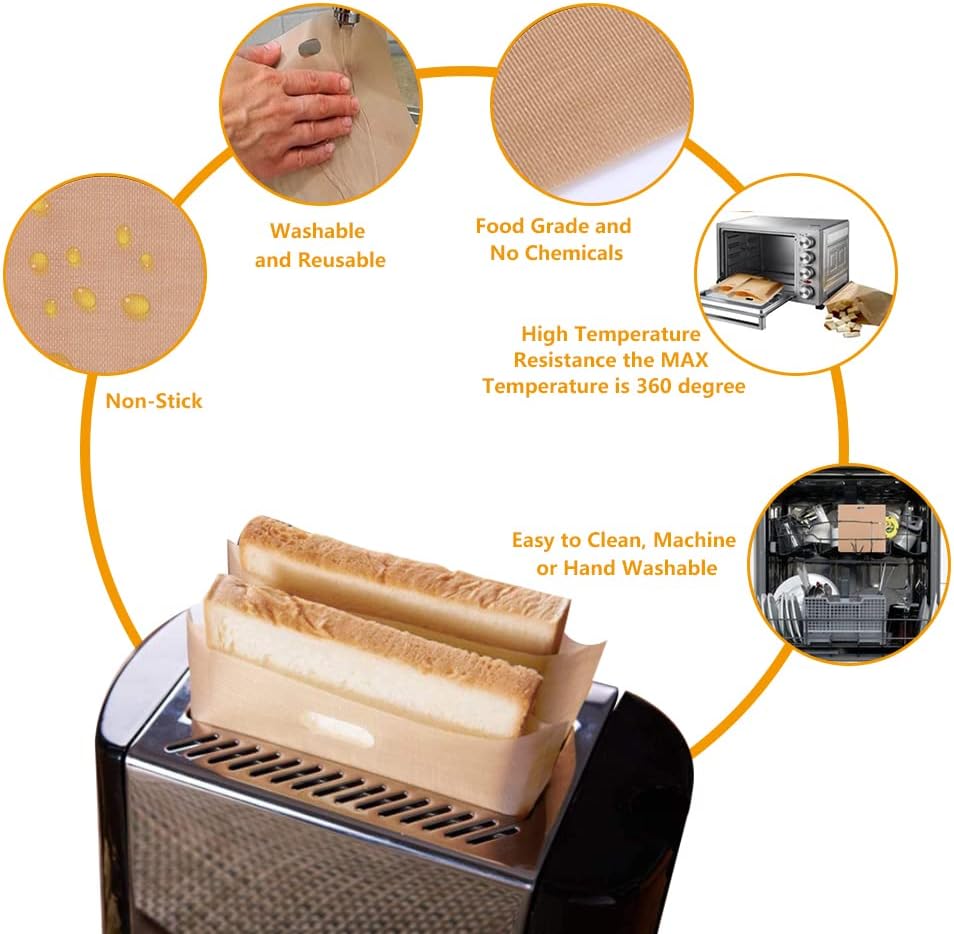 Washable
and Reusable

Food Grade and
No Chemicals

Non-Stick

High Temperature
Resistance the MAX
Temperature is 360 degree

Easy to Clean, Machine
or Hand Washable