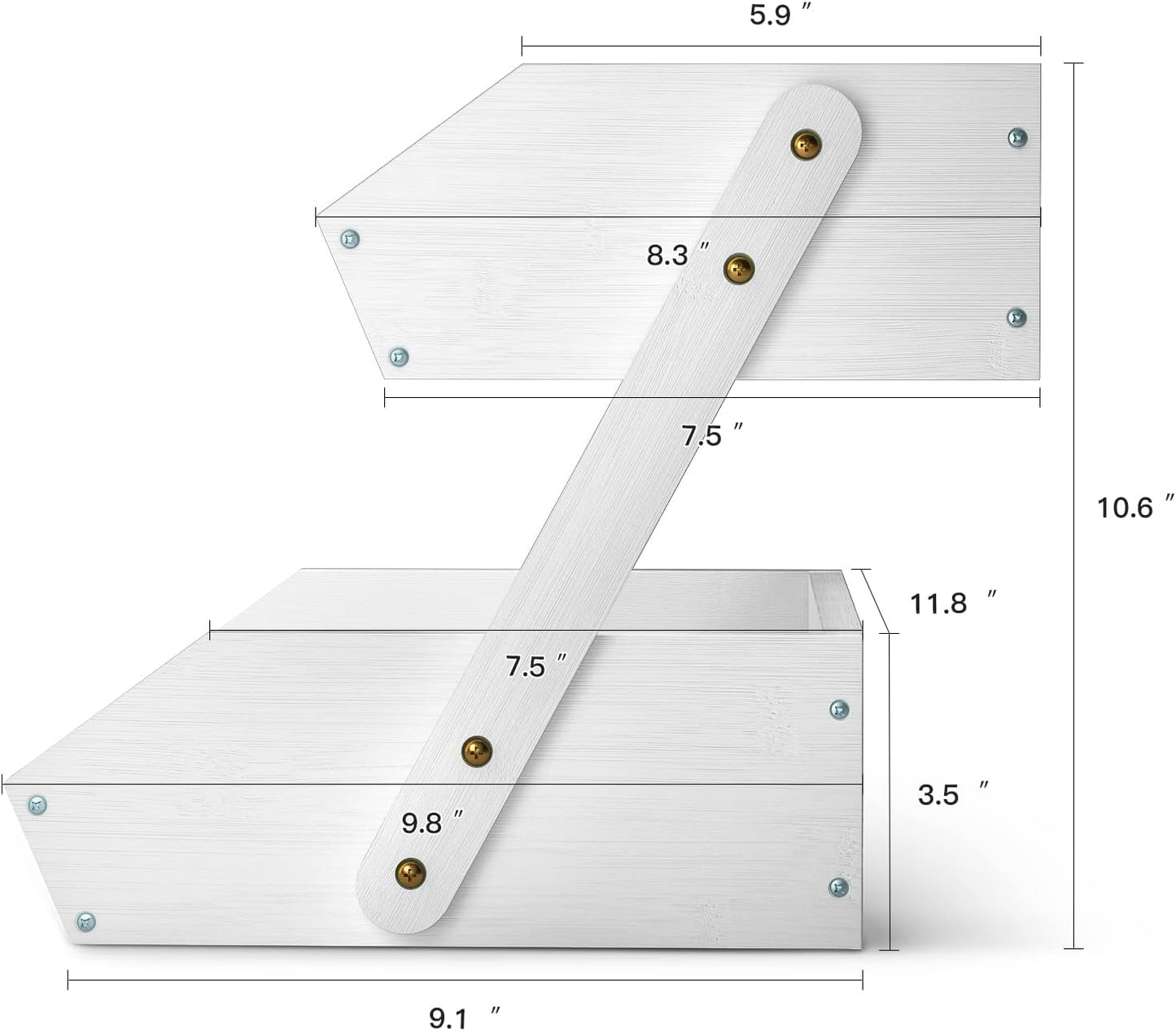 5.9 ″

8.3 ″

7.5 ″

10.6 ″

11.8 ″

7.5 ″

3.5 ″

9.8 ″

9.1 ″