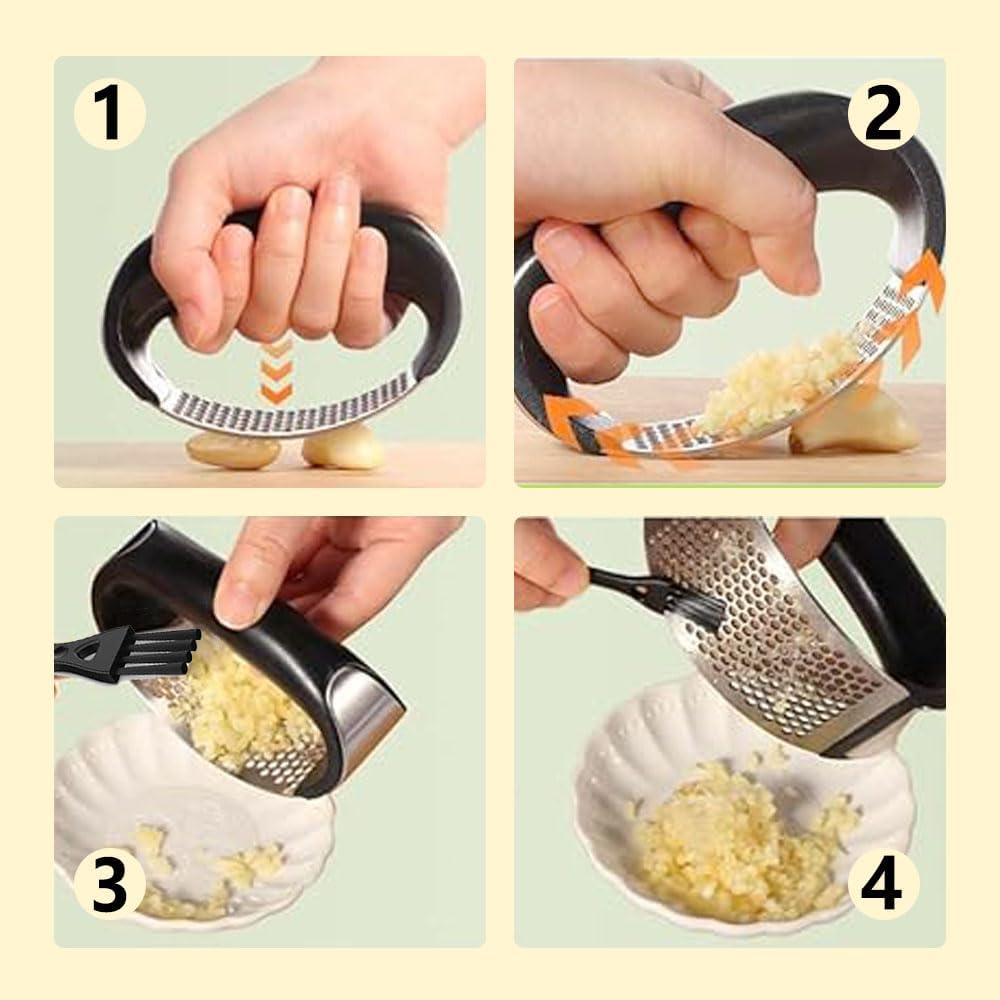 1

2

3

4