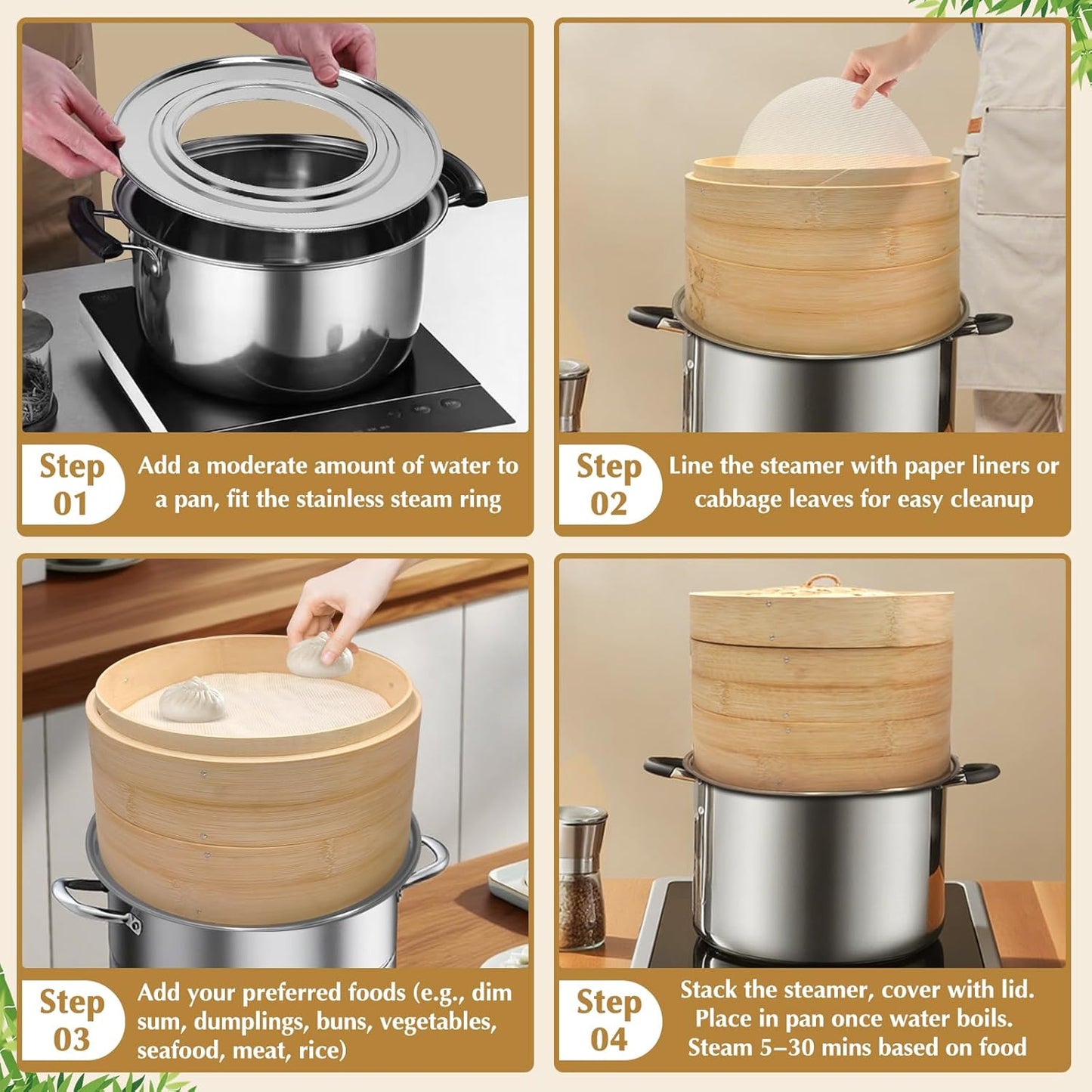 Step 01

Add a moderate amount of water to a pan, fit the stainless steam ring

Step 02

Line the steamer with paper liners or cabbage leaves for easy cleanup

Step 03

Add your preferred foods (e.g., dim sum, dumplings, buns, vegetables, seafood, meat, rice)

Step 04

Stack the steamer, cover with lid. Place in pan once water boils. Steam 5–30 mins based on food