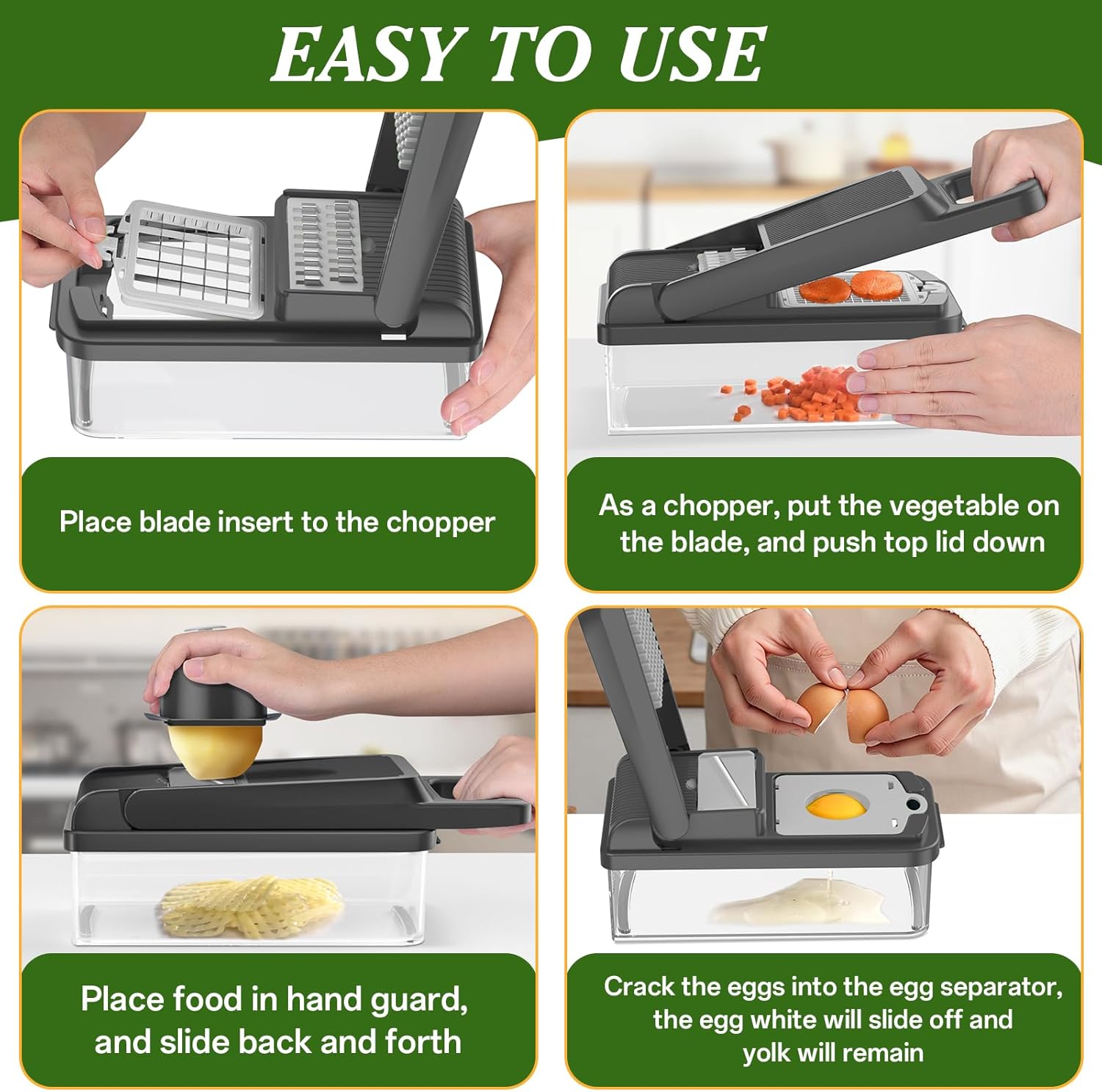 EASY TO USE

Place blade insert to the chopper

As a chopper, put the vegetable on the blade, and push top lid down

Place food in hand guard, and slide back and forth

Crack the eggs into the egg separator, the egg white will slide off and yolk will remain