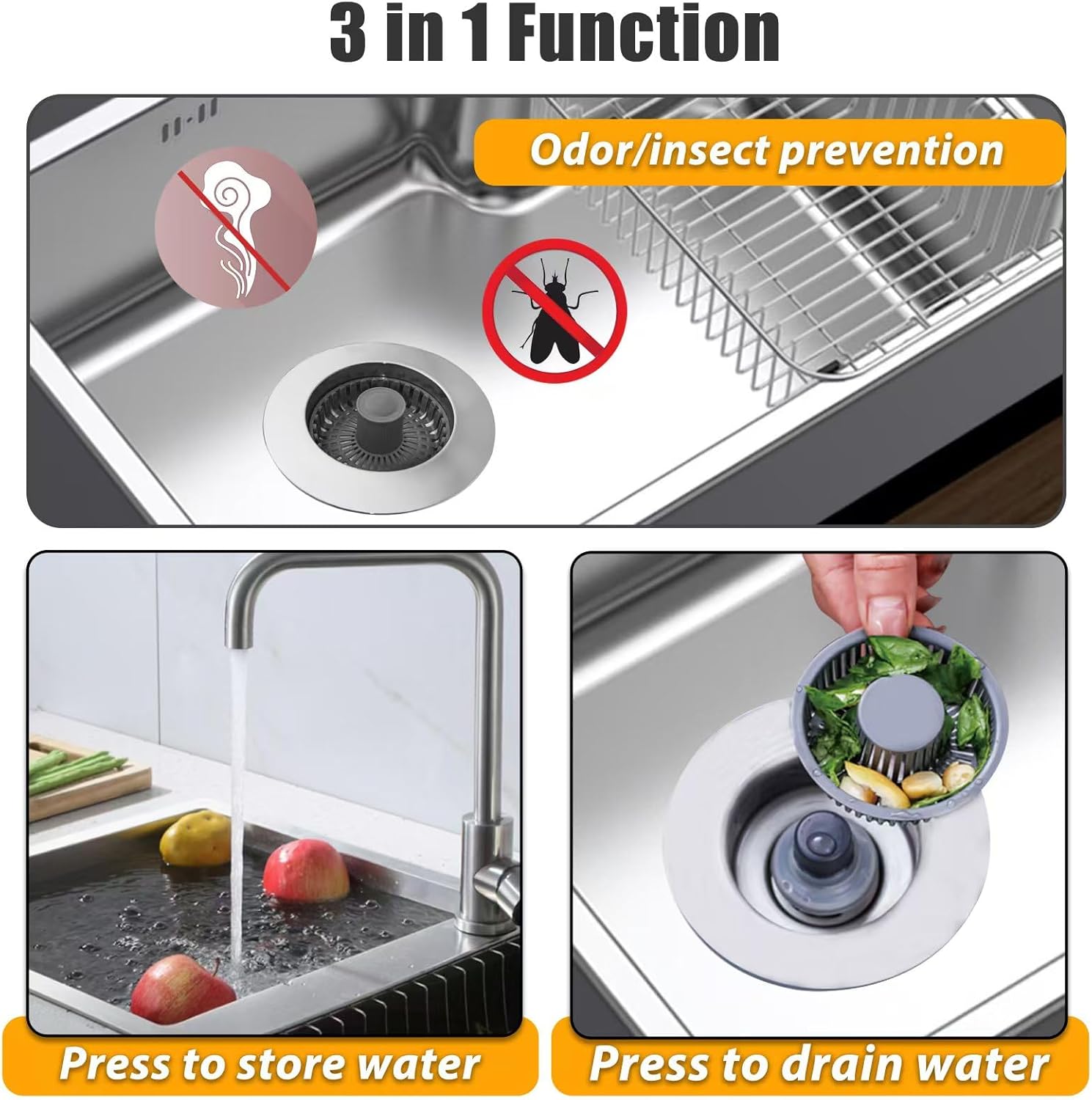 3 in 1 Function

Odor/insect prevention

Press to store water

Press to drain water