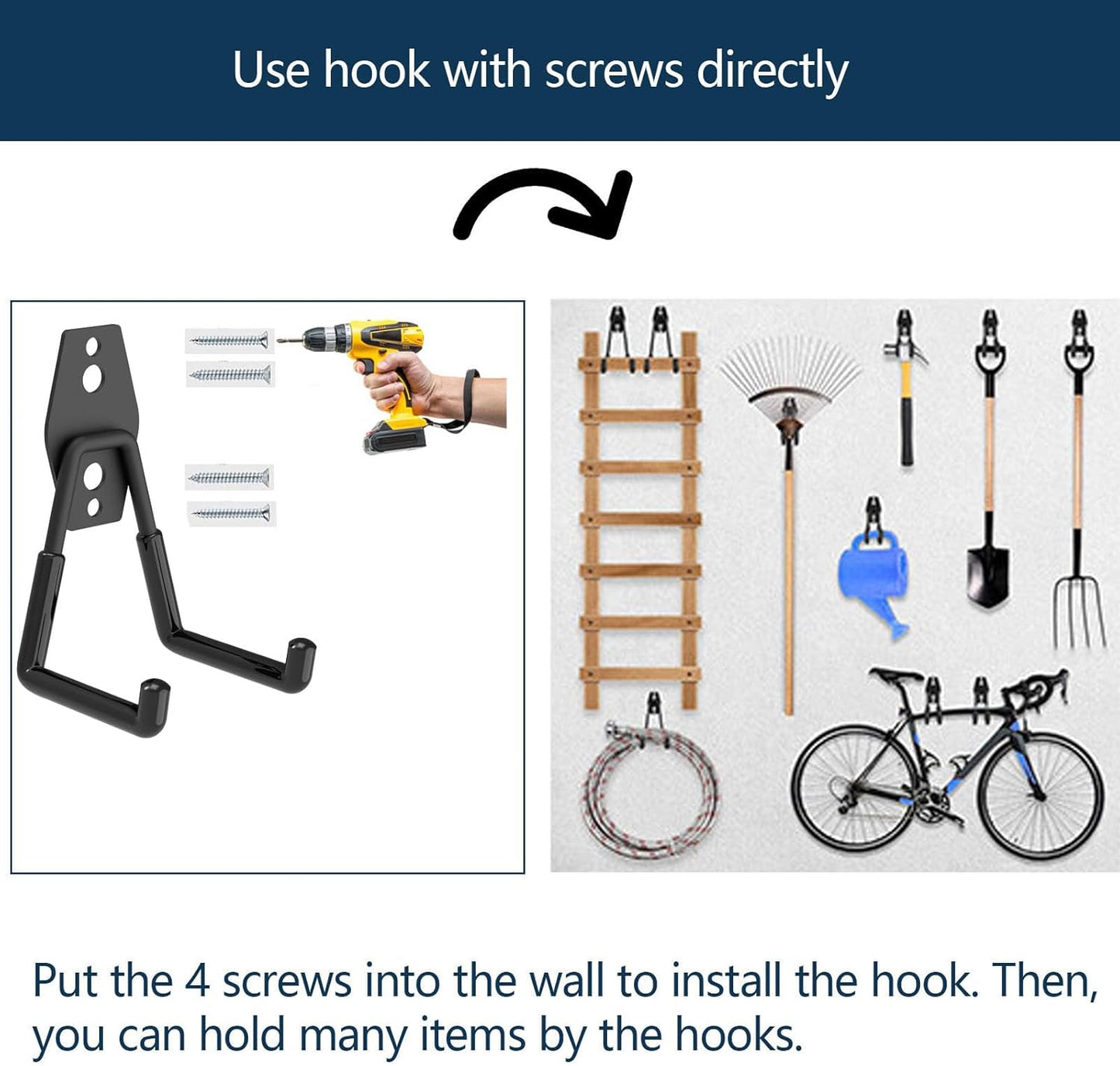 Use hook with screws directly

Put the 4 screws into the wall to install the hook. Then, you can hold many items by the hooks.