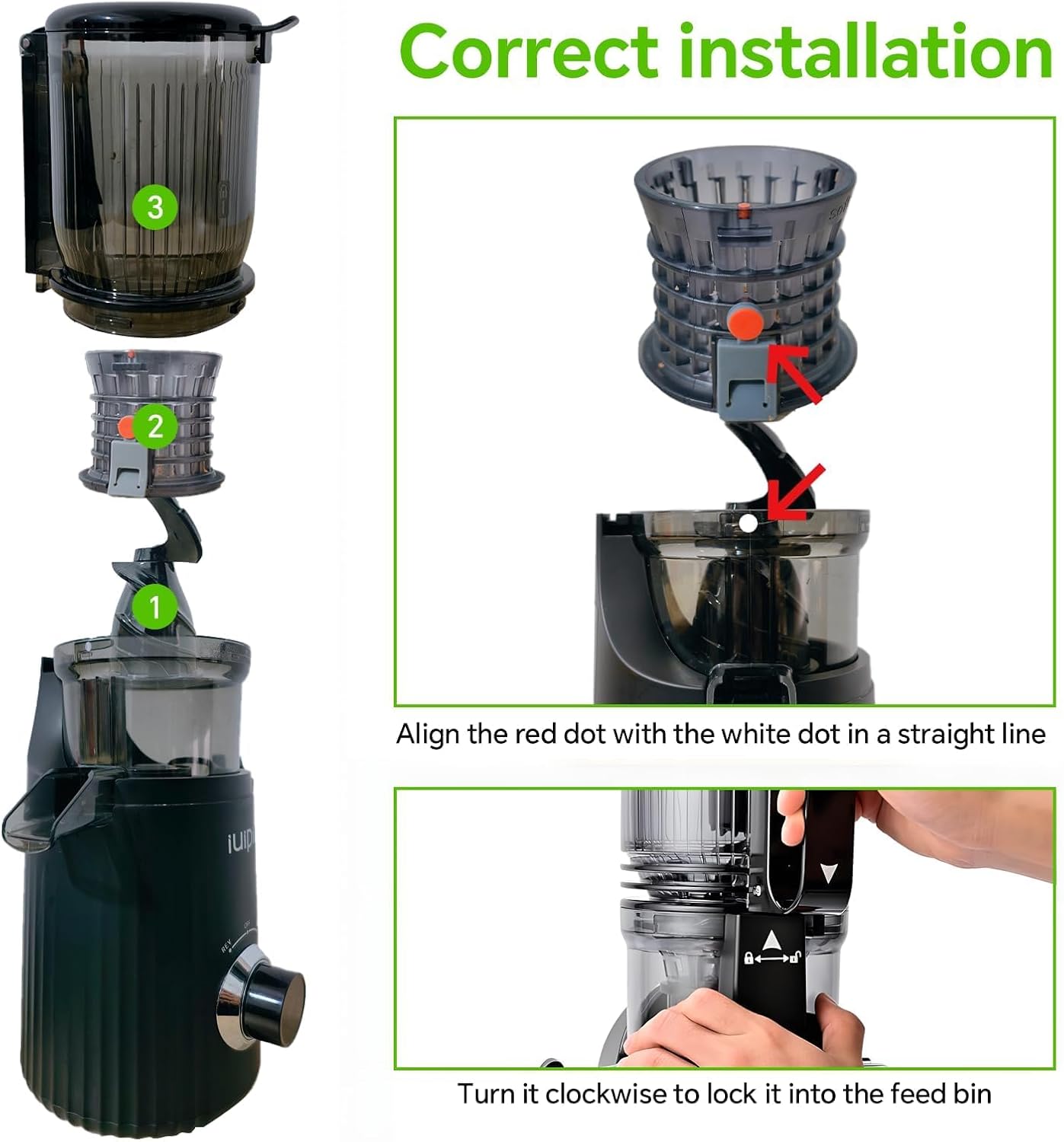 Correct installation

3

2

1

iuip

REV

OFF

Align the red dot with the white dot in a straight line

Turn it clockwise to lock it into the feed bin