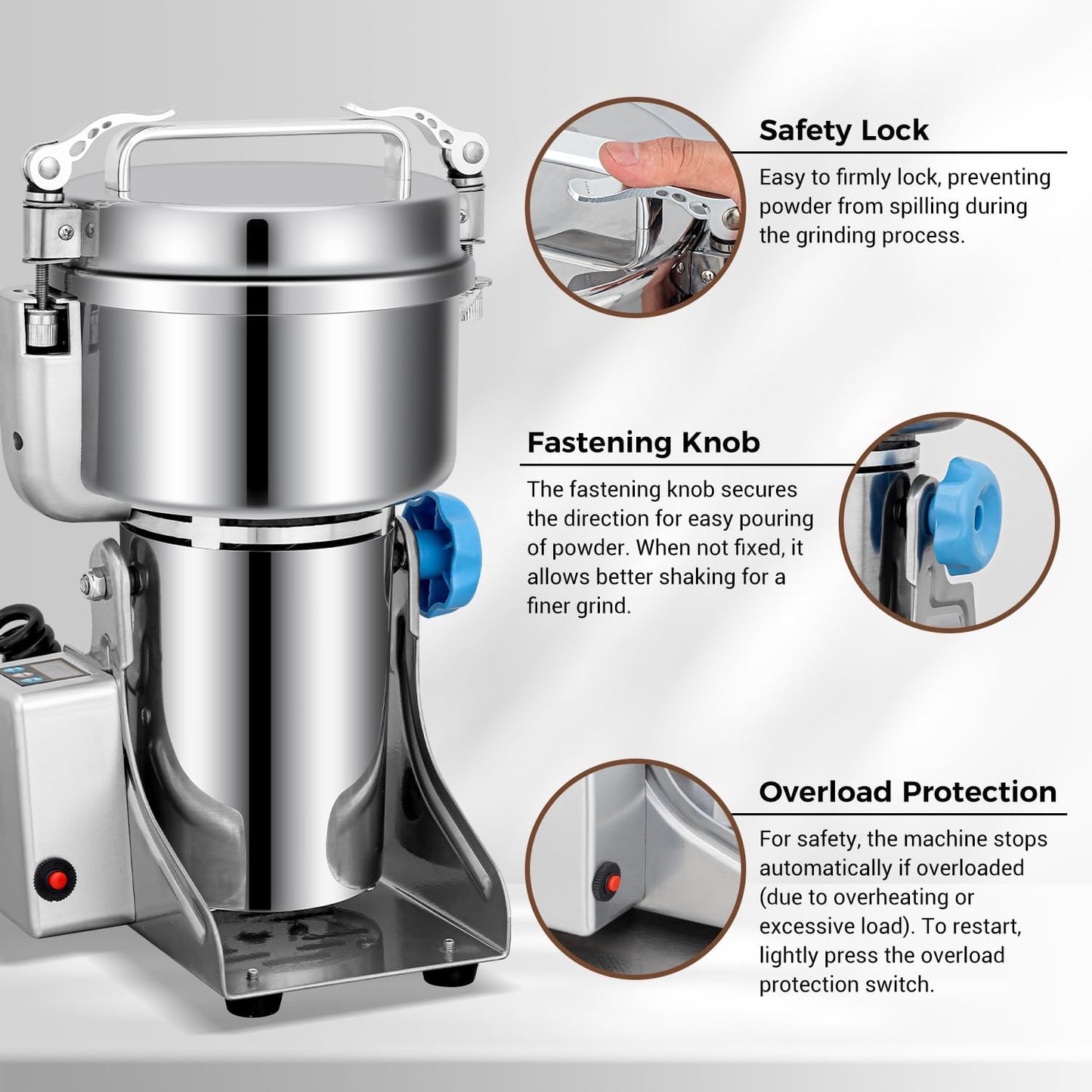 Safety Lock

Easy to firmly lock, preventing powder from spilling during the grinding process.

Fastening Knob

The fastening knob secures the direction for easy pouring of powder. When not fixed, it allows better shaking for a finer grind.

Overload Protection

For safety, the machine stops automatically if overloaded (due to overheating or excessive load). To restart, lightly press the overload protection switch.