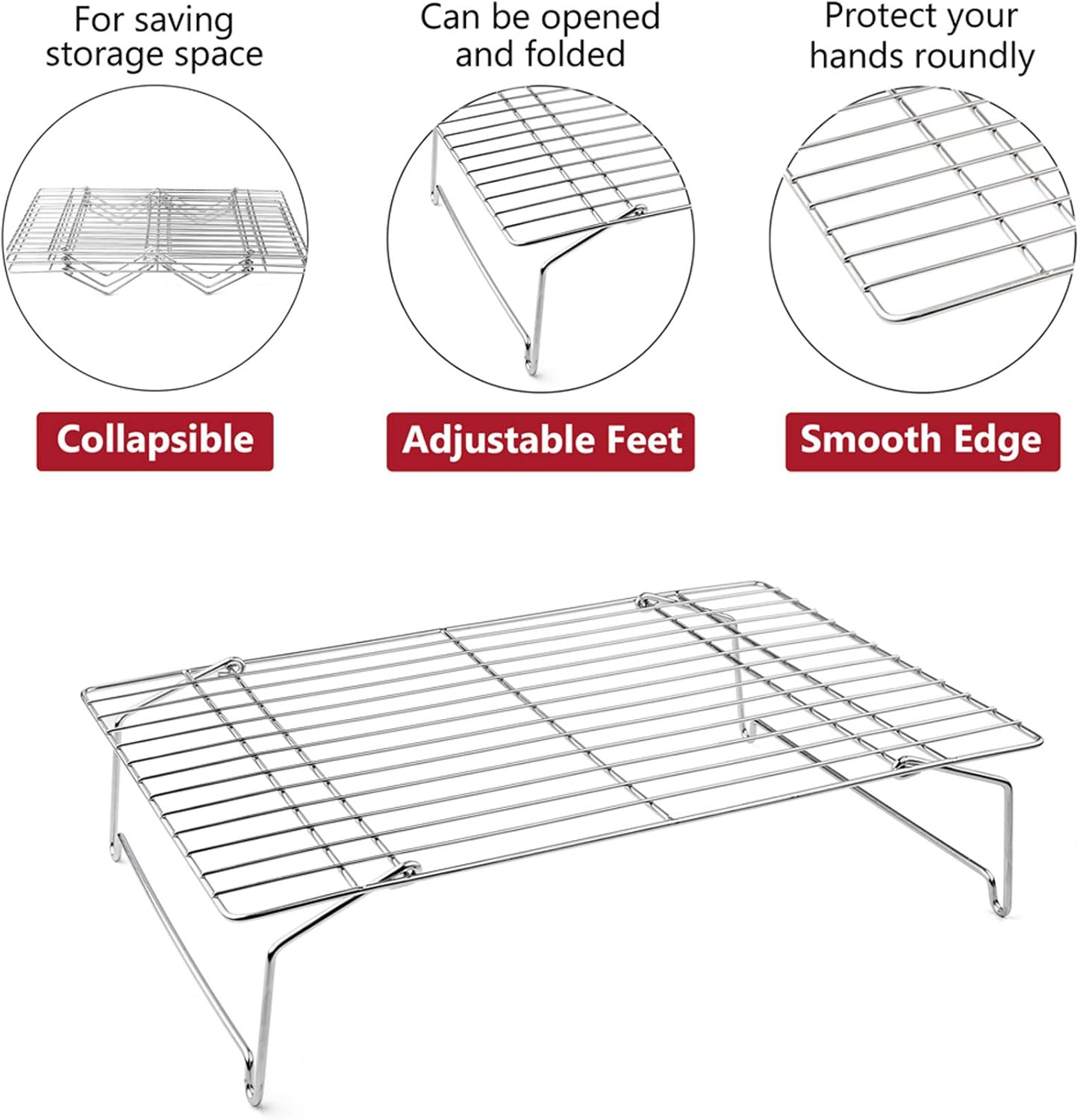 For saving storage space

Collapsible

Can be opened and folded

Adjustable Feet

Protect your hands roundly

Smooth Edge