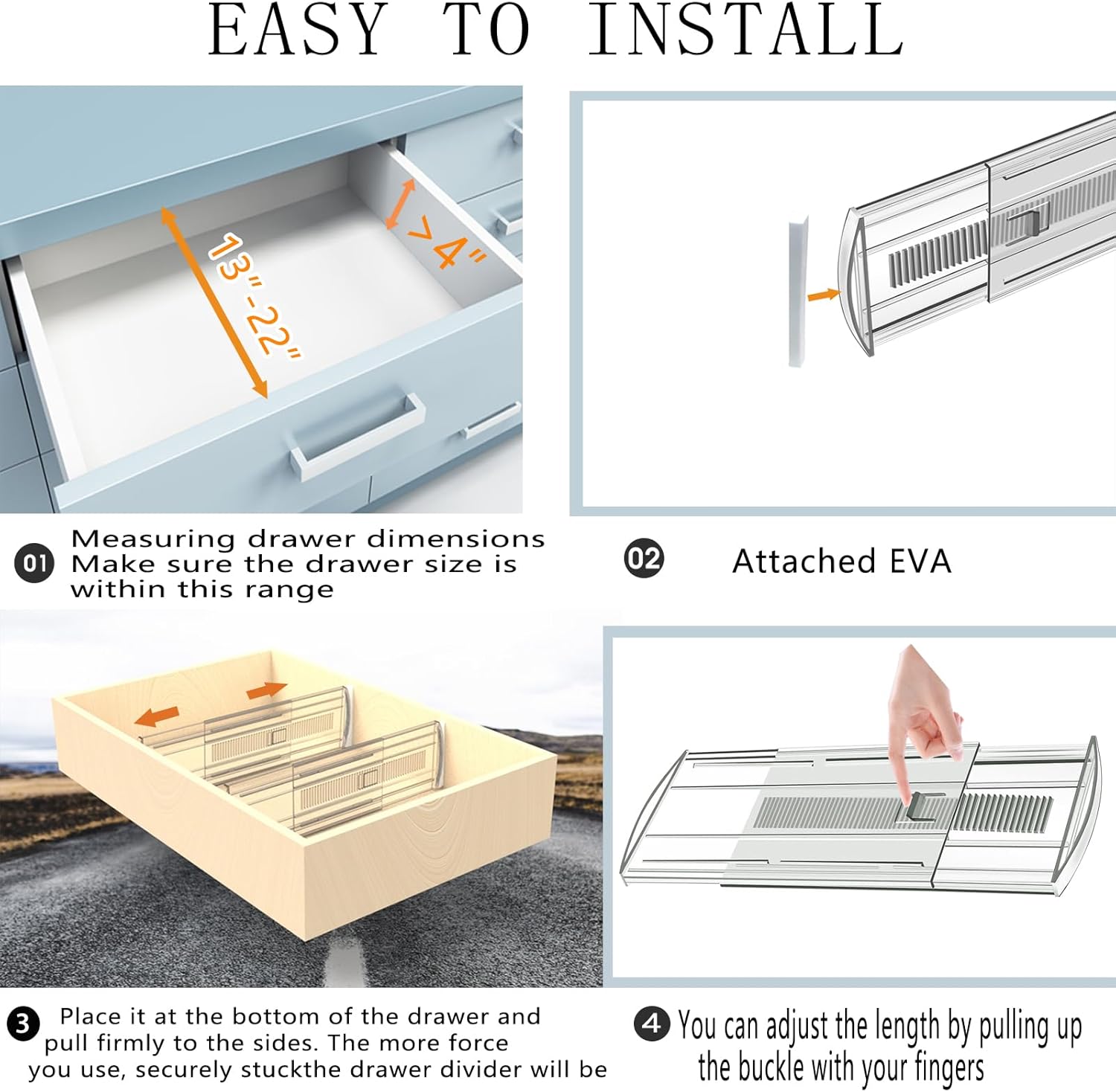 EASY TO INSTALL

13"-22"

>4"

01 Measuring drawer dimensions Make sure the drawer size is within this range

02 Attached EVA

3 Place it at the bottom of the drawer and pull firmly to the sides. The more force you use, securely stuckthe drawer divider will be

4 You can adjust the length by pulling up the buckle with your fingers