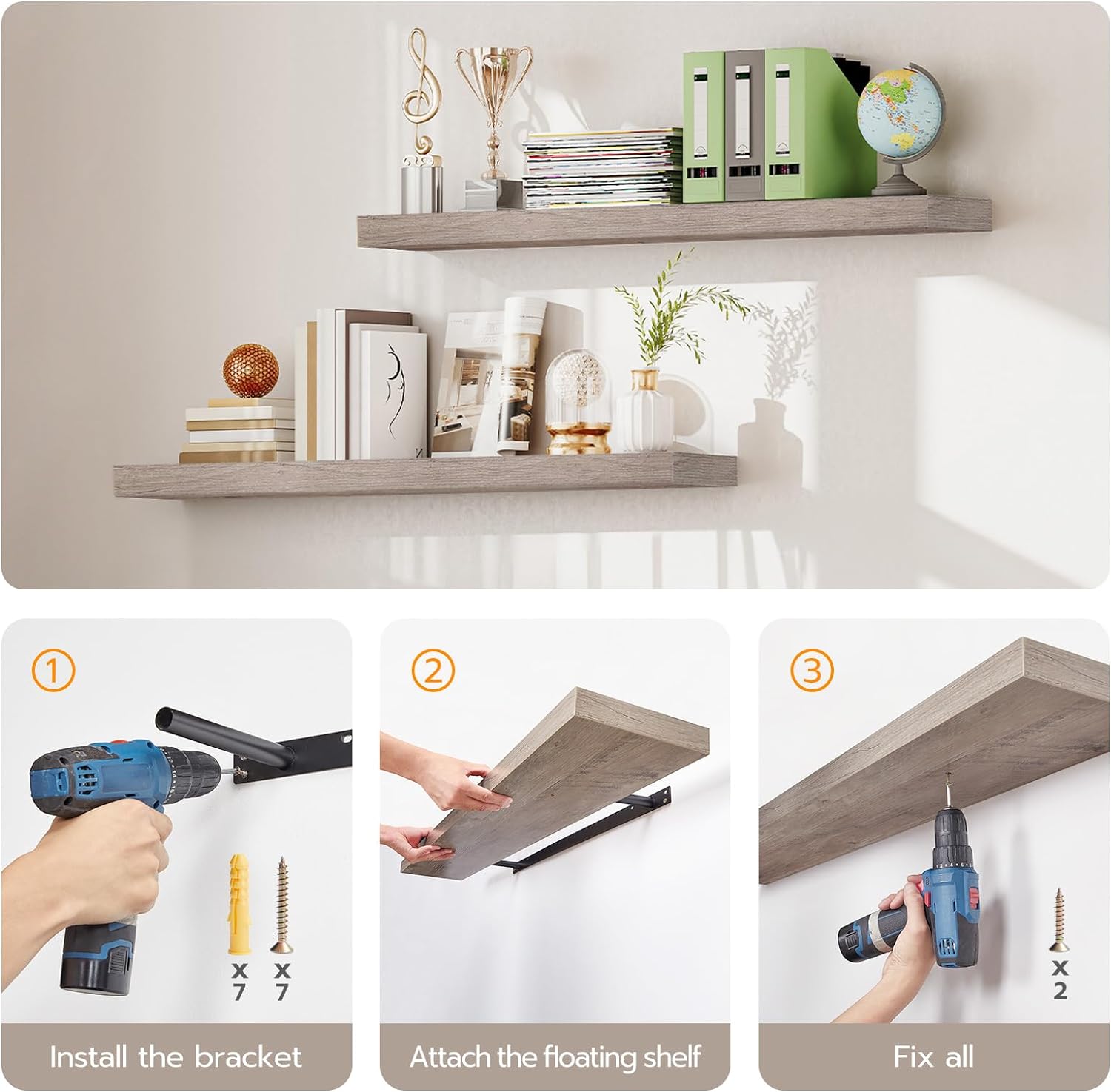 ①

x 7 x 7

Install the bracket

②

Attach the floating shelf

③

x 2

Fix all