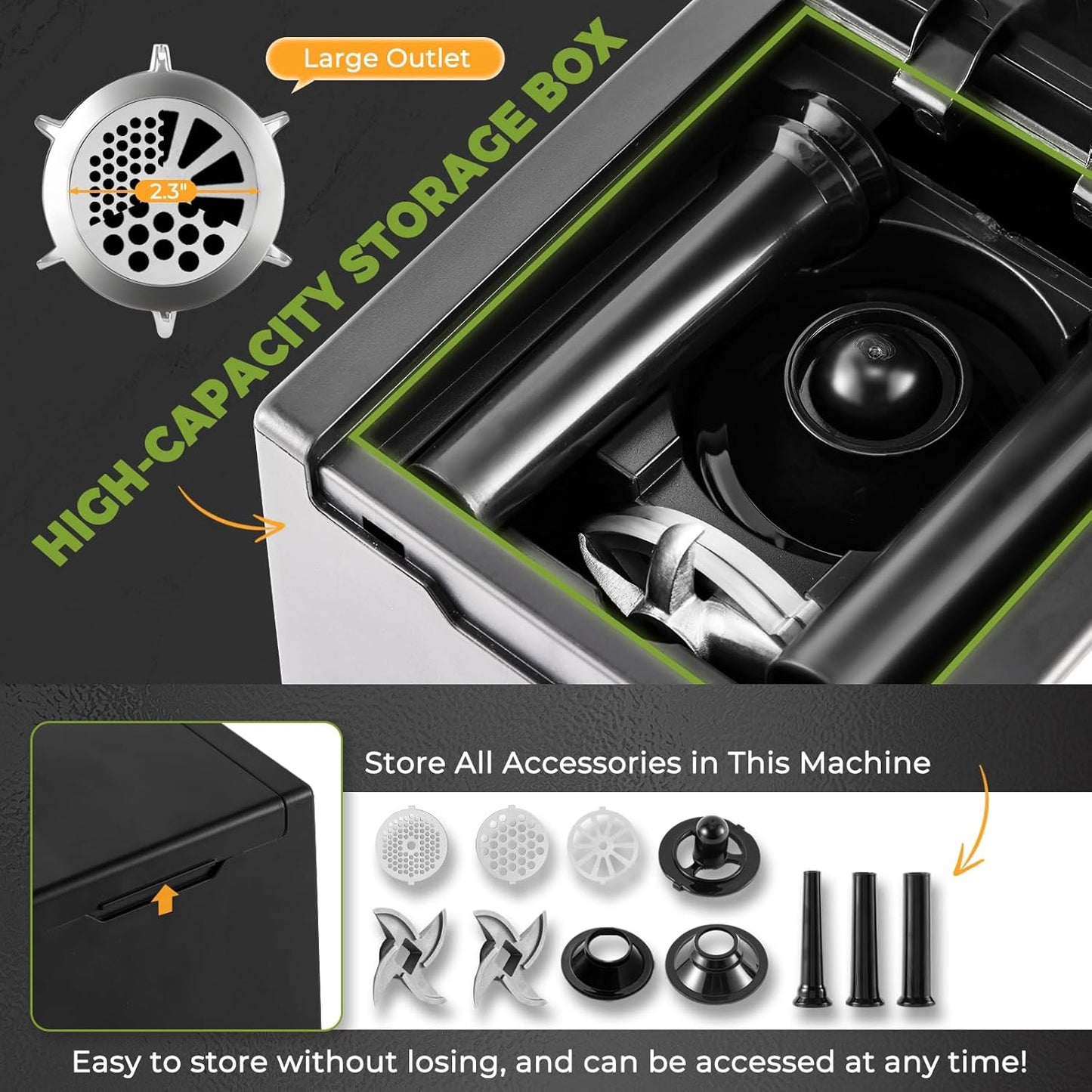 Large Outlet

2.3"

HIGH-CAPACITY STORAGE BOX

Store All Accessories in This Machine

Easy to store without losing, and can be accessed at any time!