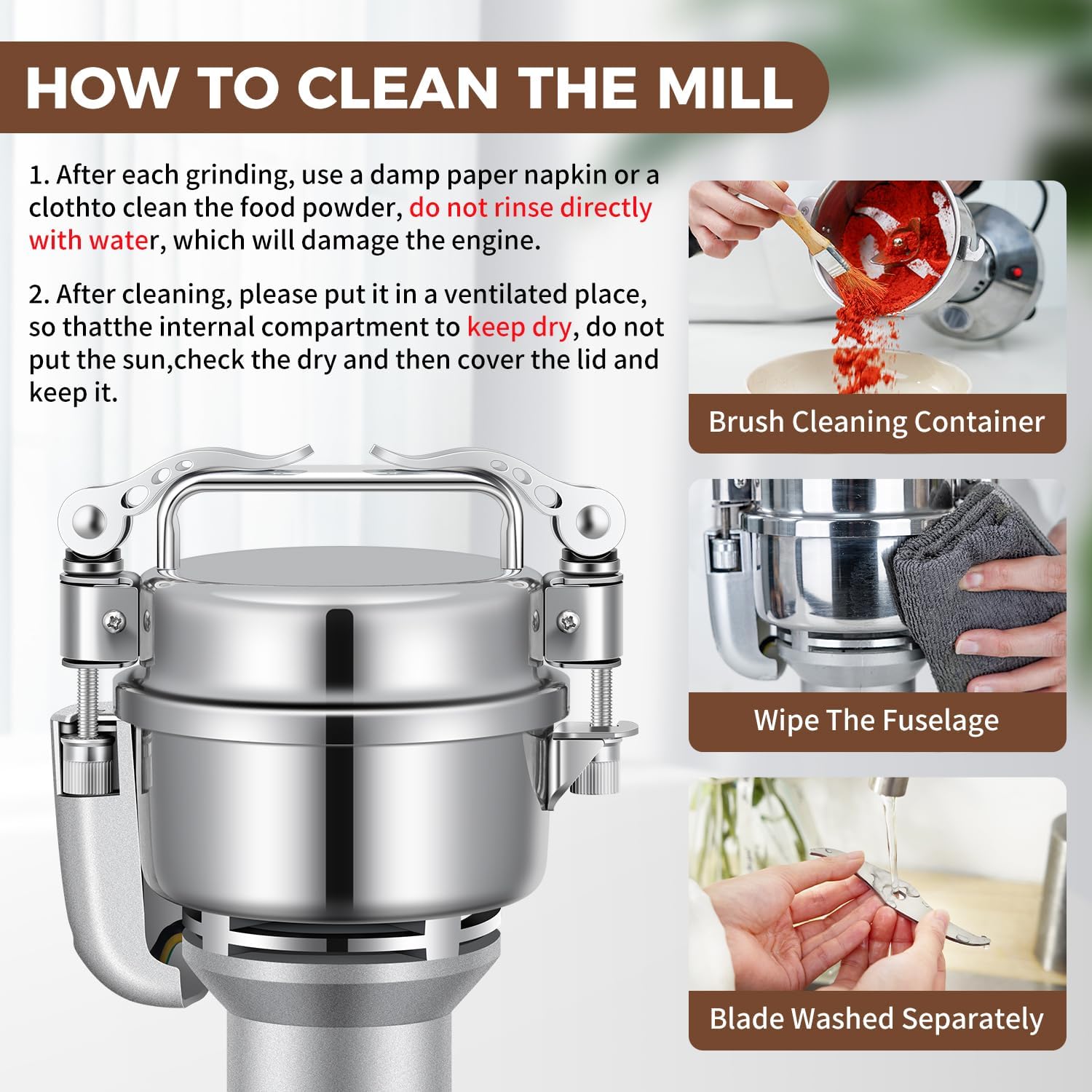 HOW TO CLEAN THE MILL

1. After each grinding, use a damp paper napkin or a clothto clean the food powder, do not rinse directly with water, which will damage the engine.

2. After cleaning, please put it in a ventilated place, so thatthe internal compartment to keep dry, do not put the sun,check the dry and then cover the lid and keep it.

Brush Cleaning Container

Wipe The Fuselage

Blade Washed Separately