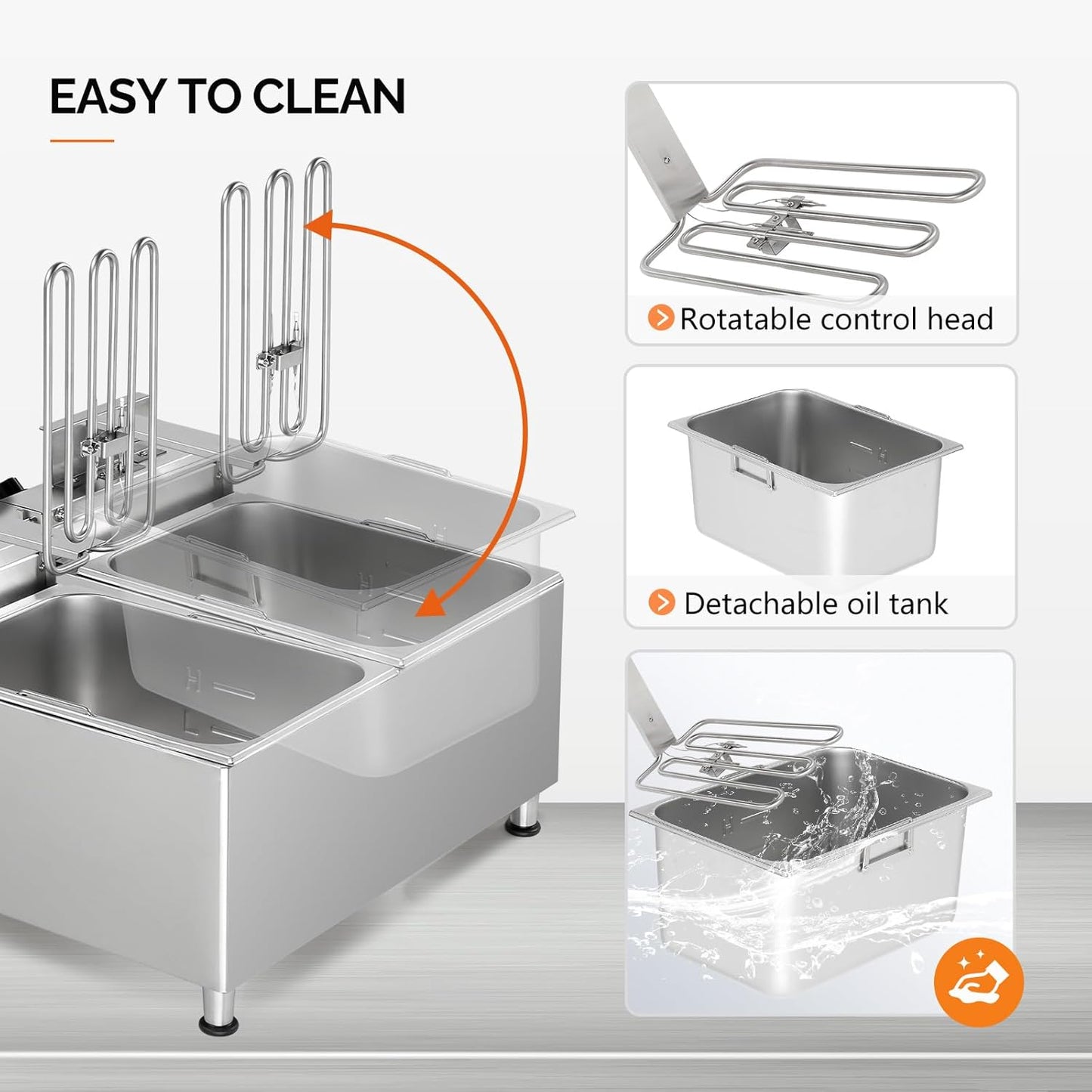 EASY TO CLEAN

Rotatable control head

Detachable oil tank