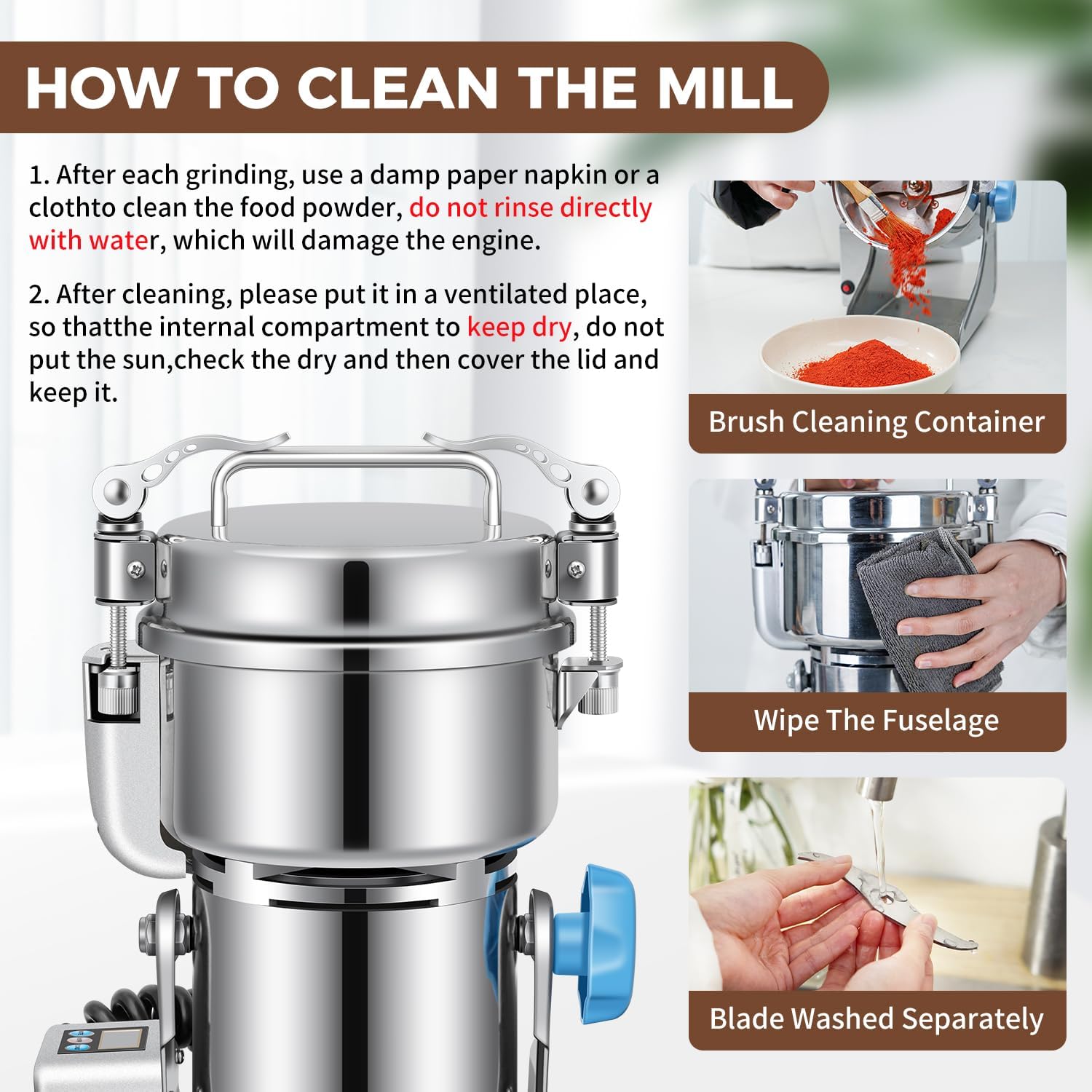 HOW TO CLEAN THE MILL

1. After each grinding, use a damp paper napkin or a clothto clean the food powder, do not rinse directly with water, which will damage the engine.

2. After cleaning, please put it in a ventilated place, so thatthe internal compartment to keep dry, do not put the sun,check the dry and then cover the lid and keep it.

Brush Cleaning Container

Wipe The Fuselage

Blade Washed Separately