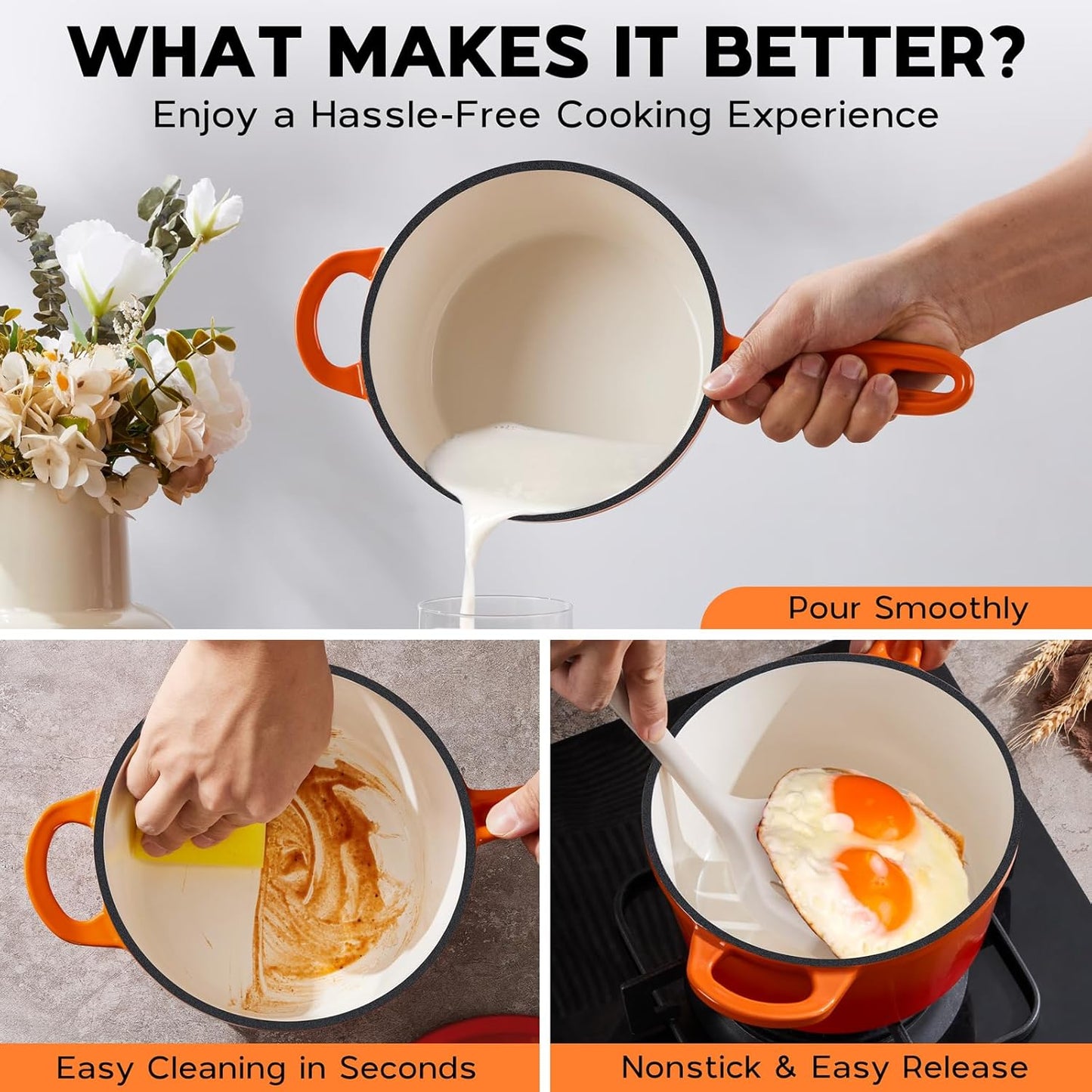 WHAT MAKES IT BETTER?

Enjoy a Hassle-Free Cooking Experience

Pour Smoothly

Easy Cleaning in Seconds

Nonstick & Easy Release