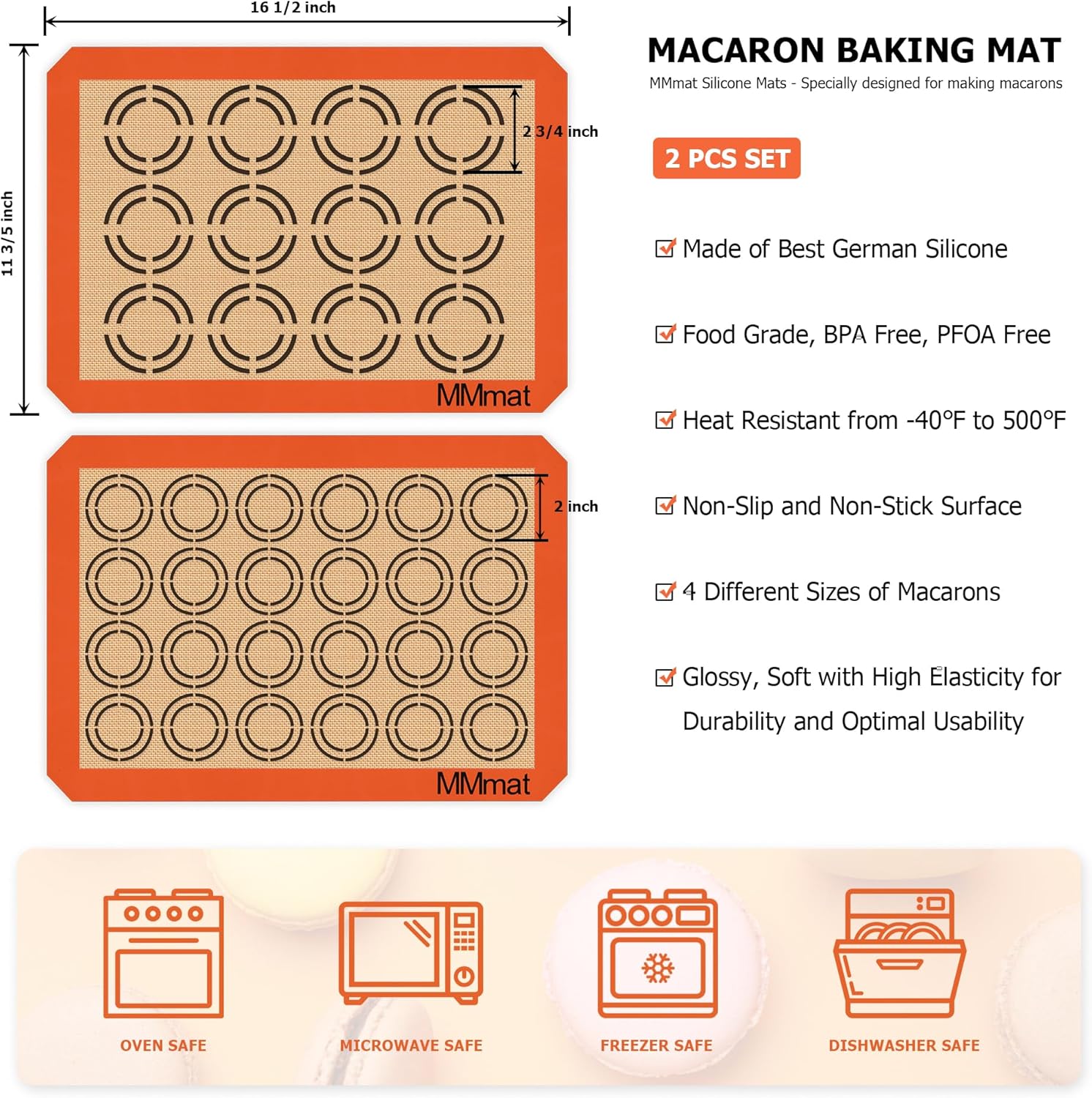 16 1/2 inch

11 3/5 inch

2 3/4 inch

MMmat

2 inch

MMmat

MACARON BAKING MAT

MMmat Silicone Mats - Specially designed for making macarons

2 PCS SET

Made of Best German Silicone

Food Grade, BPA Free, PFOA Free

Heat Resistant from -40°F to 500°F

Non-Slip and Non-Stick Surface

4 Different Sizes of Macarons

Glossy, Soft with High Elasticity for Durability and Optimal Usability

OVEN SAFE

MICROWAVE SAFE

FREEZER SAFE

DISHWASHER SAFE