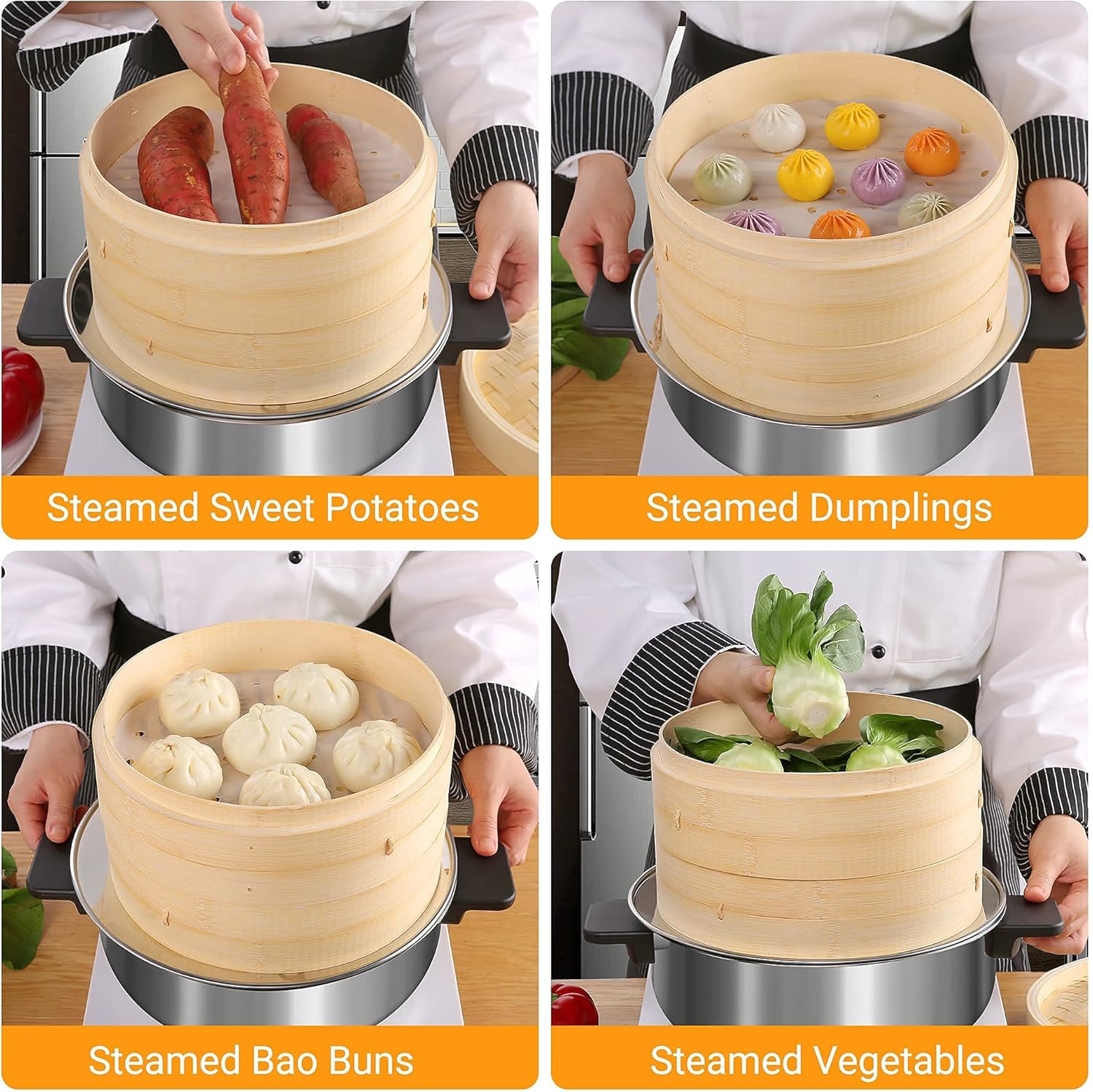 Steamed Sweet Potatoes

Steamed Dumplings

Steamed Bao Buns

Steamed Vegetables