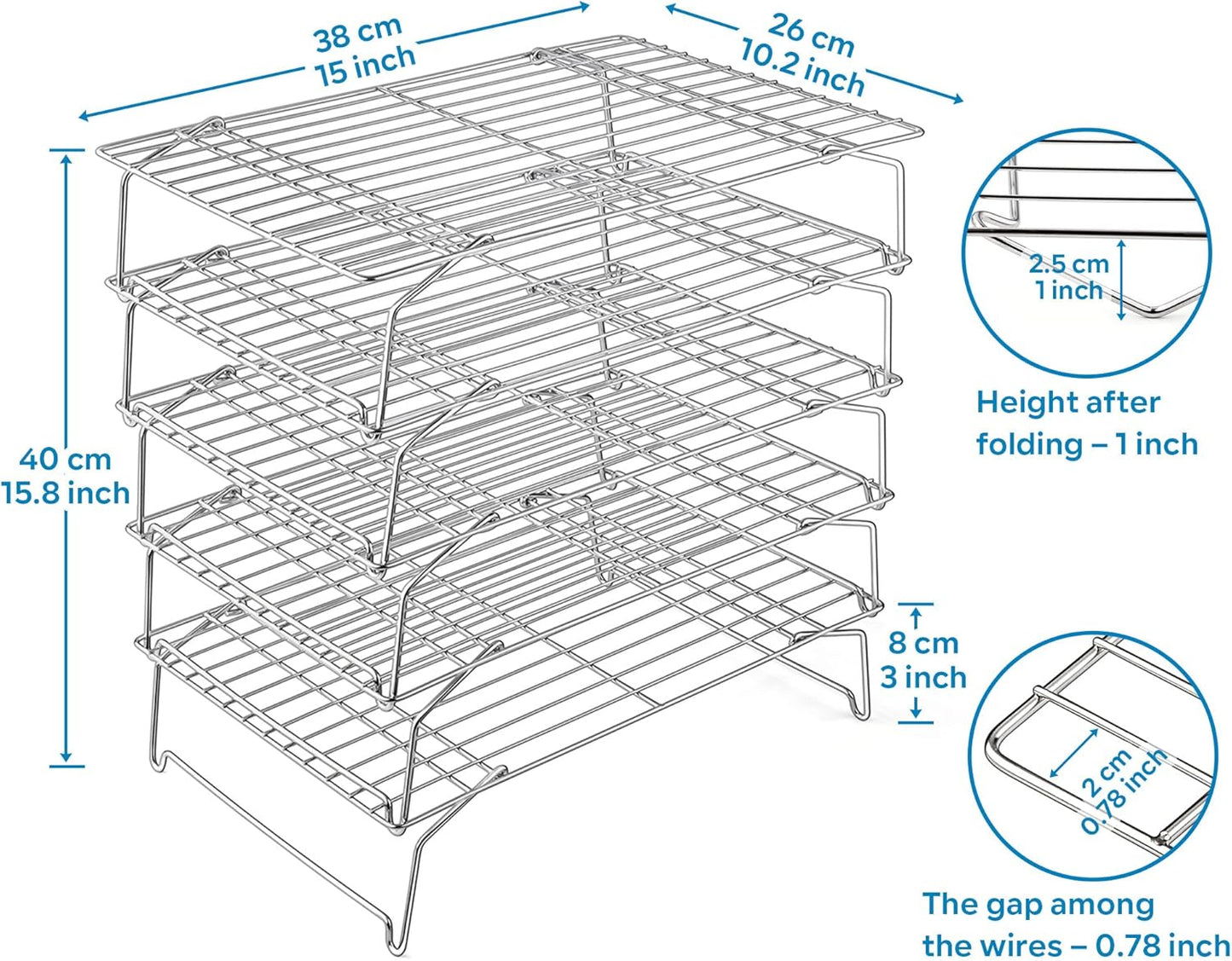 38 cm
15 inch

26 cm
10.2 inch

40 cm
15.8 inch

2.5 cm
1 inch

Height after folding – 1 inch

8 cm
3 inch

2 cm
0.78 inch

The gap among the wires – 0.78 inch